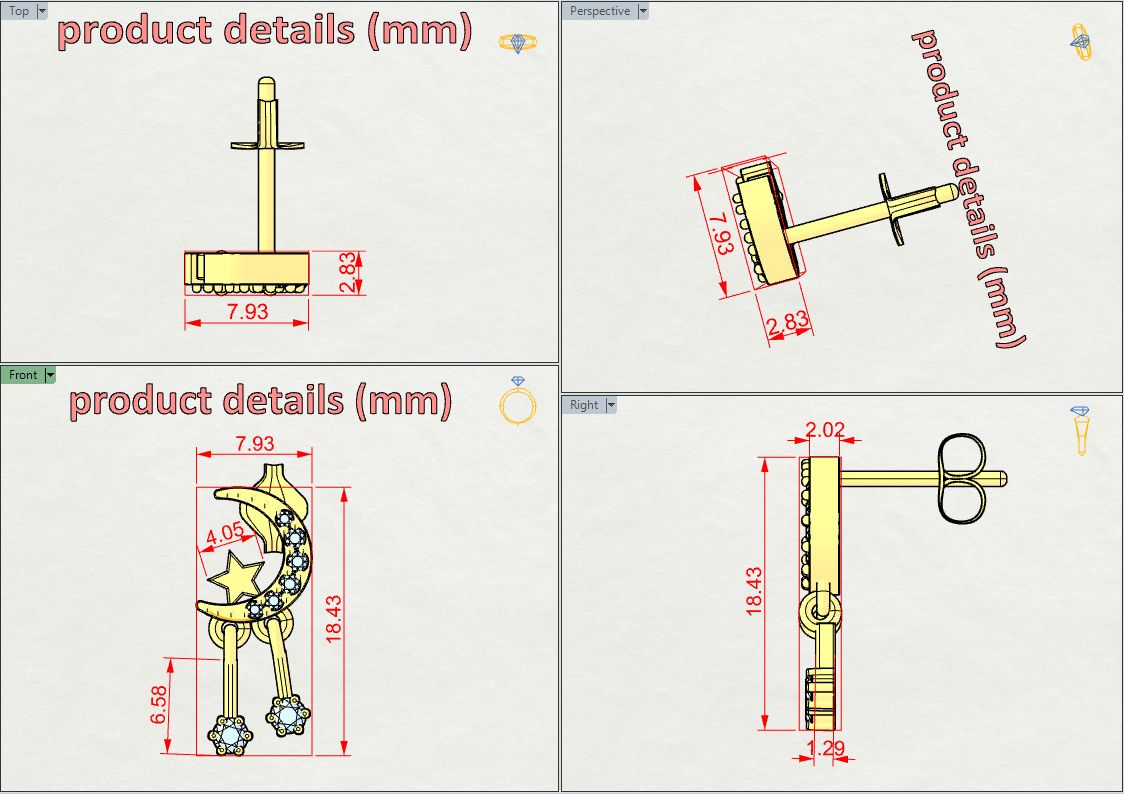 Top

product details (mm)

2.83

7.93

Perspective

product details (mm)

7.93

2.83

Front

product details (mm)

7.93

4.05

18.43

6.58

Right

2.02

18.43

1.29