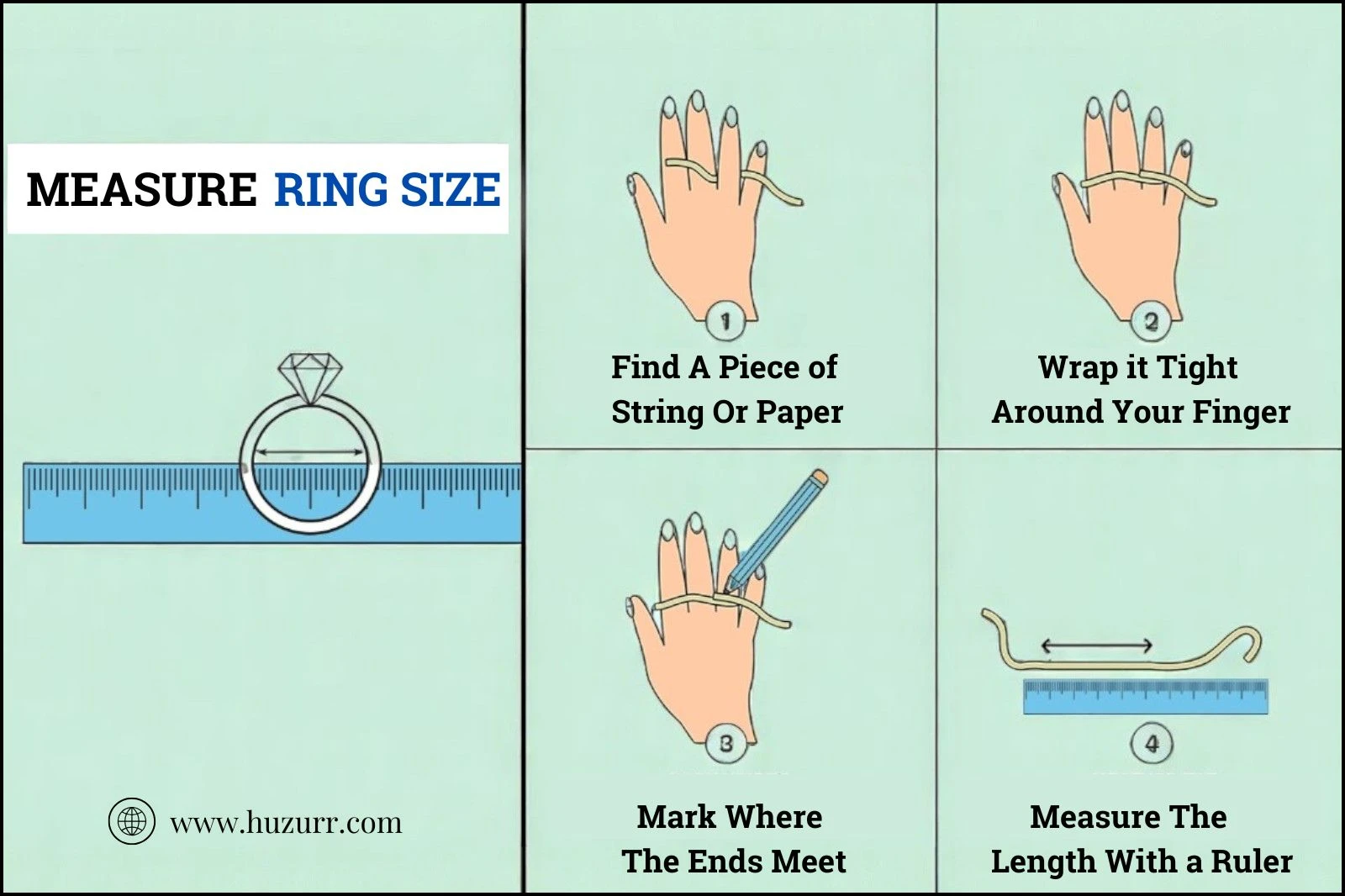 MEASURE RING SIZE

www.huzurr.com

1
Find A Piece of String Or Paper

2
Wrap it Tight Around Your Finger

3
Mark Where The Ends Meet

4
Measure The Length With a Ruler